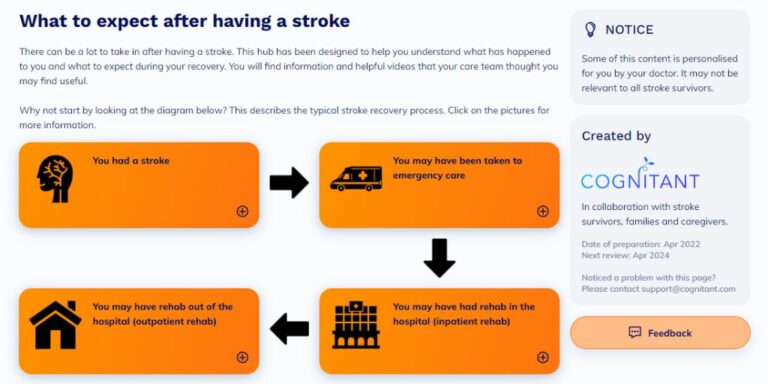 What to expect after having a stroke

There can be a lot to take in after having a stroke. This hub has been designed to help you understand what has happened to you and what to expect during your recovery. You will find information and helpful videos that your care team thought you may find useful.

Why not start by looking at the diagram below? This describes the typical stroke recovery process. Click on the pictures for more information.

You had a stroke

You may have been taken to emergency care

You may have had rehab in the hospital (inpatient rehab)

You may have rehab out of the hospital (outpatient rehab)

NOTICE

Some of this content is personalised for you by your doctor. It may not be relevant to all stroke survivors.

Created by

COGNITANT

In collaboration with stroke survivors, families and caregivers.

Date of preparation: Apr 2022
Next review: Apr 2024

Noticed a problem with this page? Please contact support@cognitant.com

Feedback