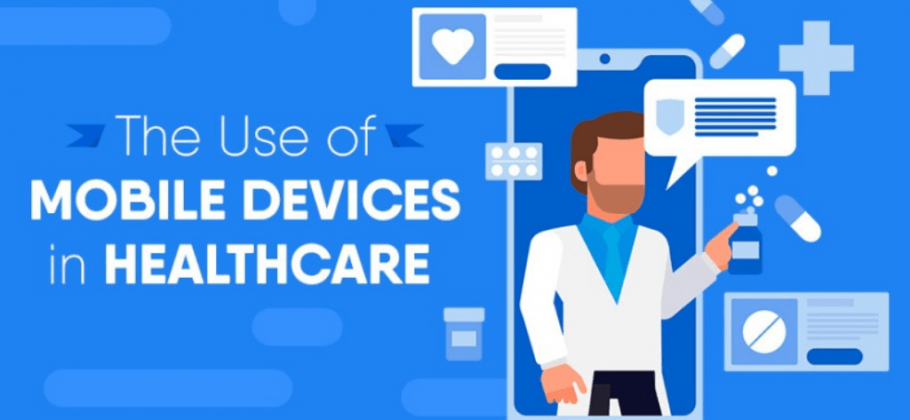 The Use of
MOBILE DEVICES
in HEALTHCARE