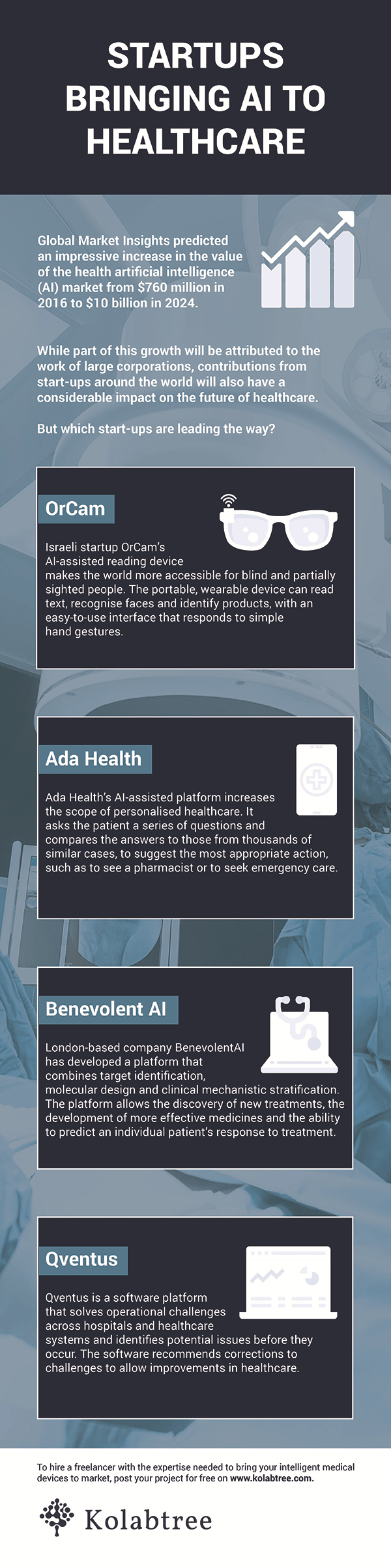 STARTUPS BRINGING AI TO HEALTHCARE

Global Market Insights predicted an impressive increase in the value of the health artificial intelligence (AI) market from $760 million in 2016 to $10 billion in 2024.

While part of this growth will be attributed to the work of large corporations, contributions from start-ups around the world will also have a considerable impact on the future of healthcare.

But which start-ups are leading the way?

OrCam

Israeli startup OrCam's AI-assisted reading device makes the world more accessible for blind and partially sighted people. The portable, wearable device can read text, recognise faces and identify products, with an easy-to-use interface that responds to simple hand gestures.

Ada Health

Ada Health's AI-assisted platform increases the scope of personalised healthcare. It asks the patient a series of questions and compares the answers to those from thousands of similar cases, to suggest the most appropriate action, such as to see a pharmacist or to seek emergency care.

Benevolent AI

London-based company BenevolentAI has developed a platform that combines target identification, molecular design and clinical mechanistic stratification. The platform allows the discovery of new treatments, the development of more effective medicines and the ability to predict an individual patient's response to treatment.

Qventus

Qventus is a software platform that solves operational challenges across hospitals and healthcare systems and identifies potential issues before they occur. The software recommends corrections to challenges to allow improvements in healthcare.

To hire a freelancer with the expertise needed to bring your intelligent medical devices to market, post your project for free on www.kolabtree.com.

Kolabtree